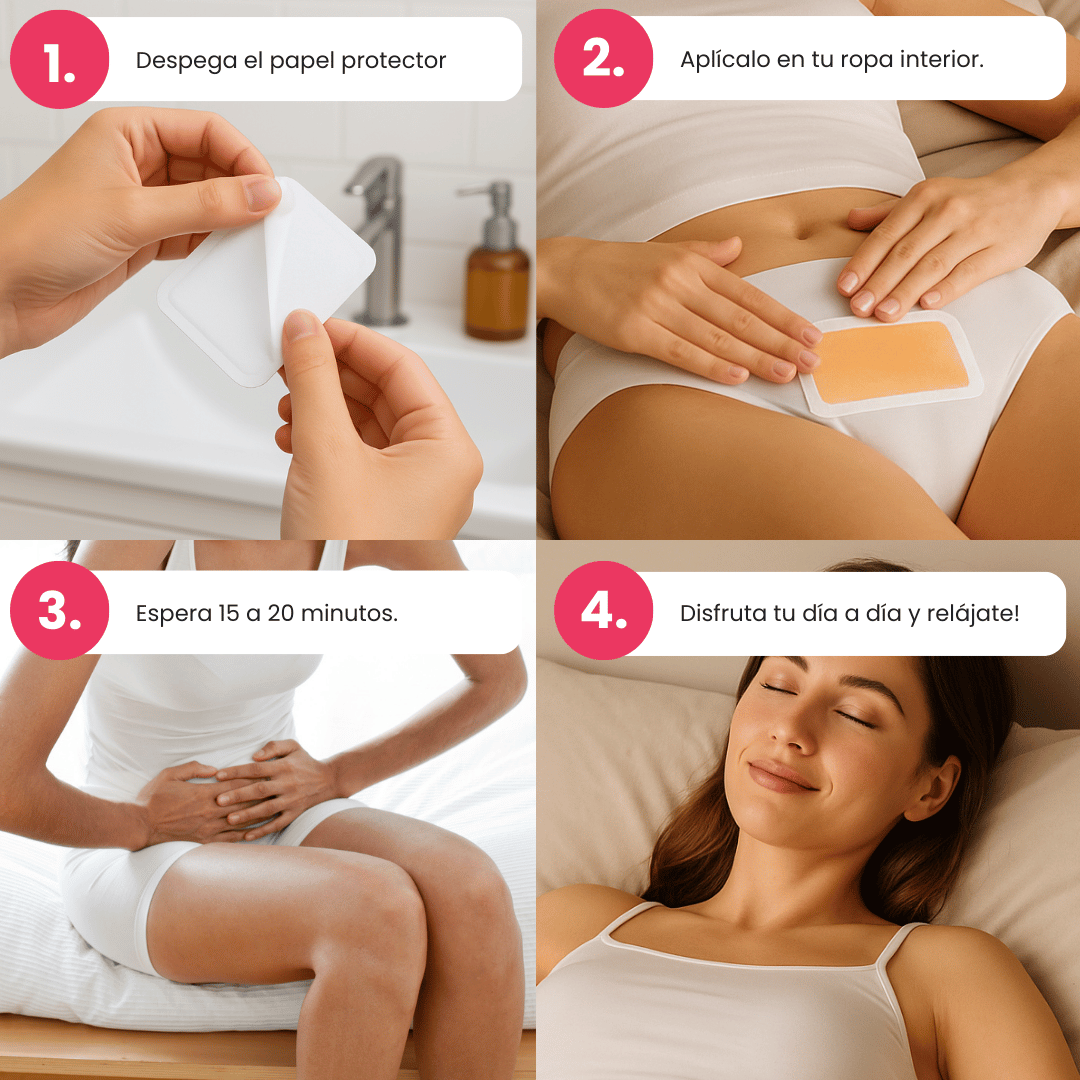 1. Despega el papel protector

2. Aplícalo en tu ropa interior.

3. Espera 15 a 20 minutos.

4. Disfruta tu día a día y relájate!