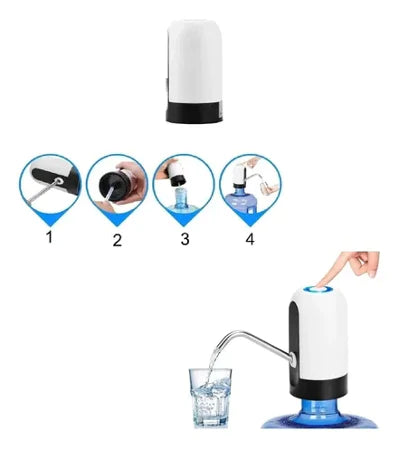 1
2
3
4