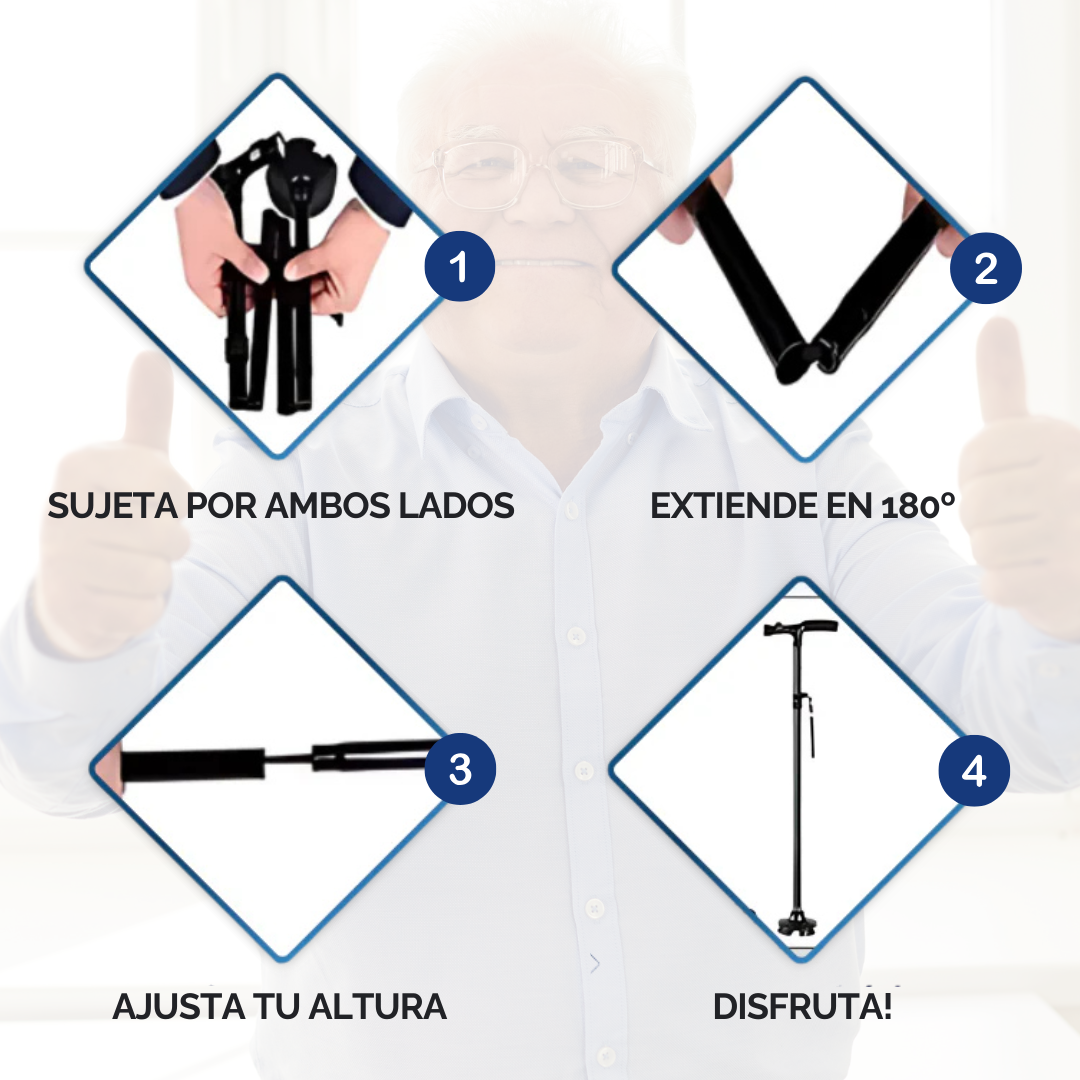 1

SUJETA POR AMBOS LADOS

2

EXTIENDE EN 180º

3

AJUSTA TU ALTURA

4

DISFRUTA!