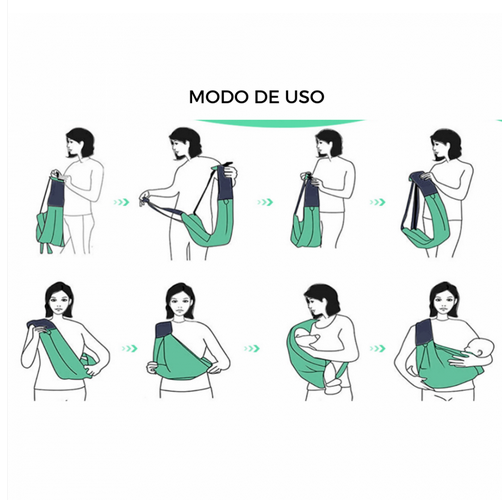 MODO DE USO